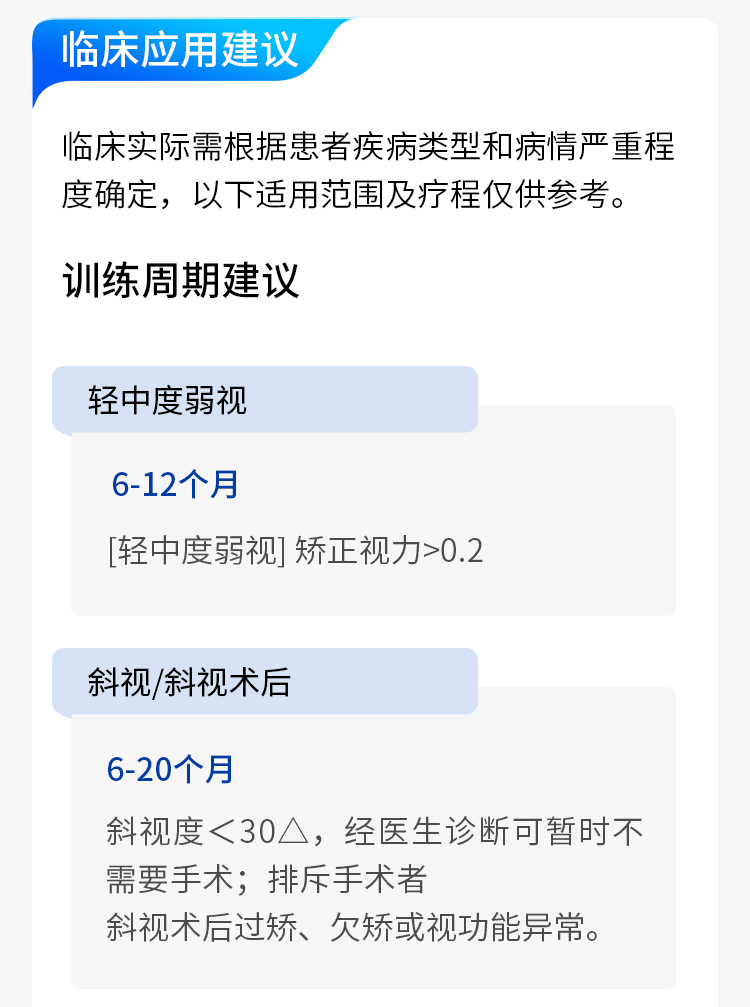 临床应用建议

临床实际需根据患者疾病类型和病情严重程度确定，以下适用范围及疗程仅供参考。

训练周期建议

轻中度弱视

6-12个月

[轻中度弱视] 矫正视力>0.2

斜视/斜视术后

6-20个月

斜视度＜30△，经医生诊断可暂时不需要手术；排斥手术者
斜视术后过矫、欠矫或视功能异常。